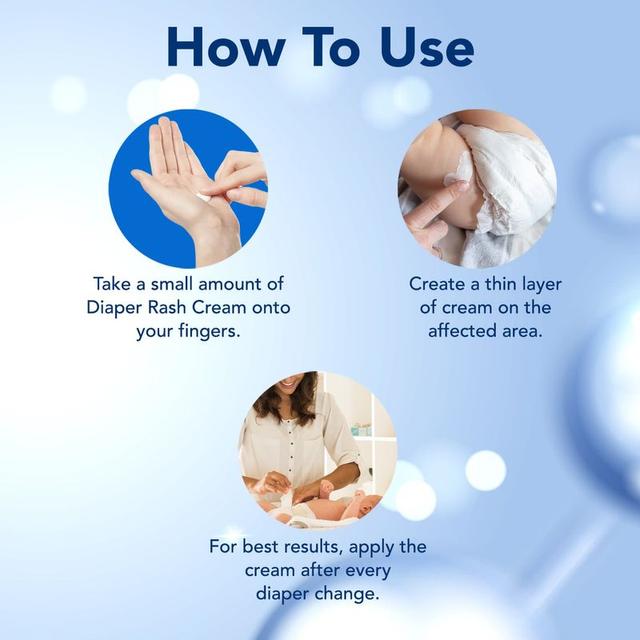 How To Use

Take a small amount of Diaper Rash Cream onto your fingers.

Create a thin layer of cream on the affected area.

For best results, apply the cream after every diaper change.